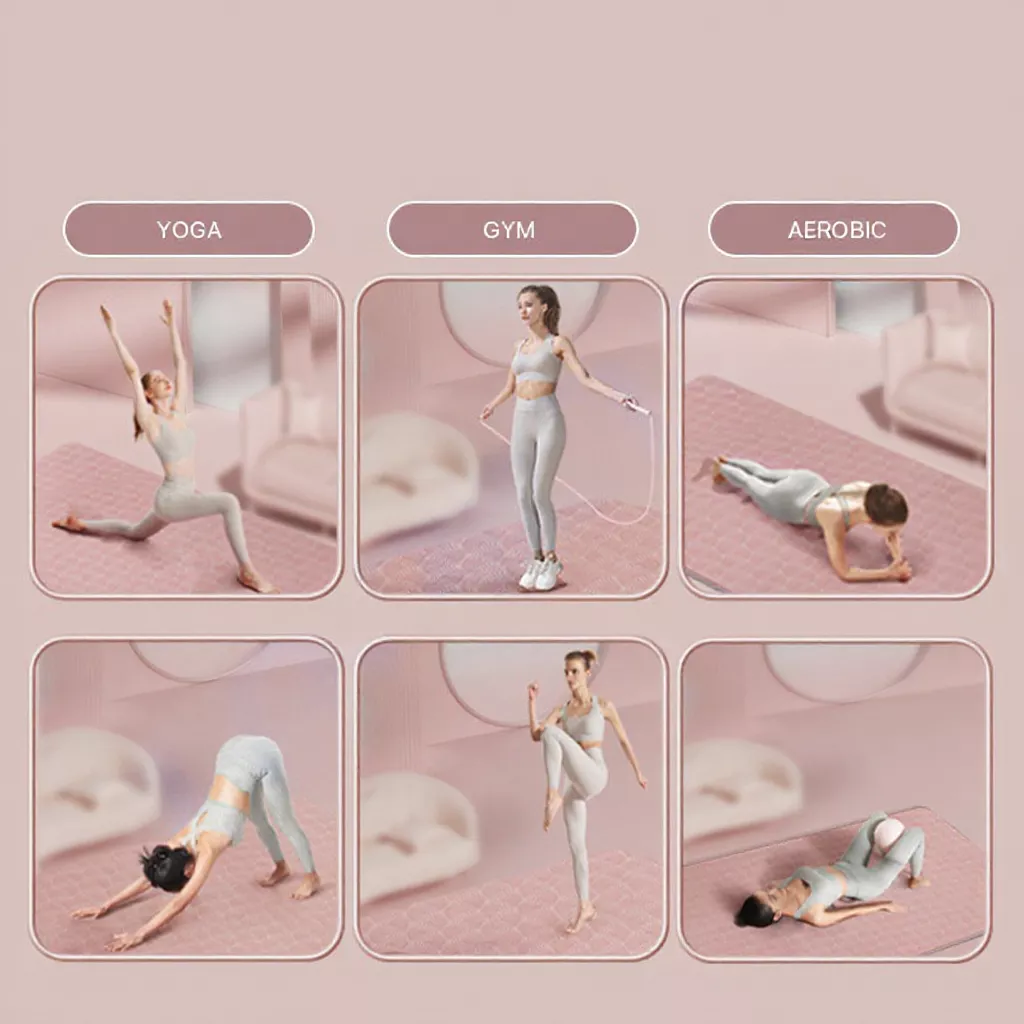 YOGA

GYM

AEROBIC